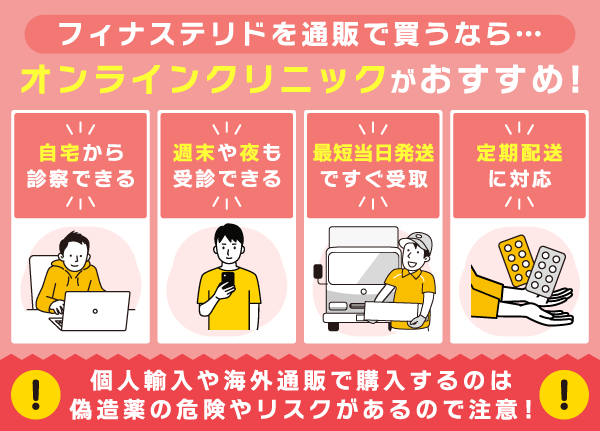 フィナステリドを通販で買うなら…

オンラインクリニックがおすすめ！

自宅から診察できる

週末や夜も受診できる

最短当日発送ですぐ受取

定期配送に対応

!

個人輸入や海外通販で購入するのは偽造薬の危険やリスクがあるので注意！

!